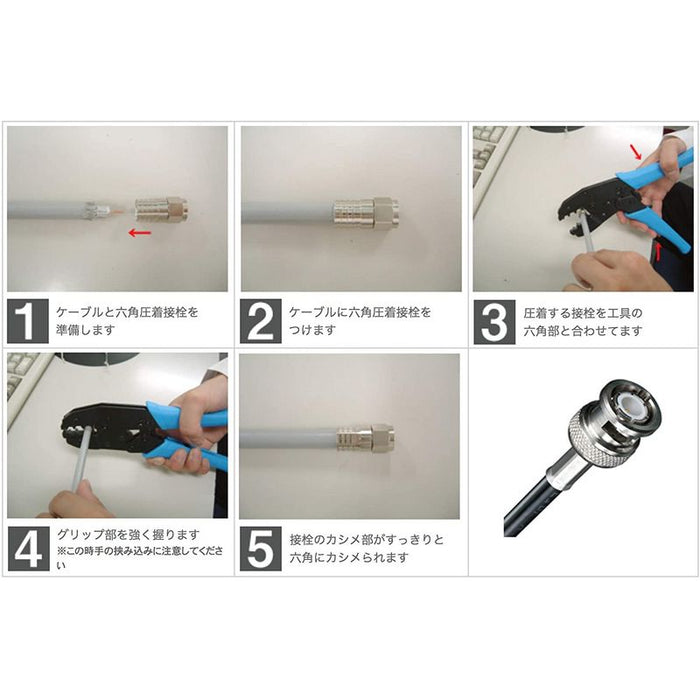 1 ケーブルと六角圧着接栓を準備します

2 ケーブルに六角圧着接栓をつけます

3 圧着する接栓を工具の六角部と合わせてます

4 グリップ部を強く握ります
※この時手の挟み込みに注意してください

5 接栓のカシメ部がすっきりと六角にカシメられます