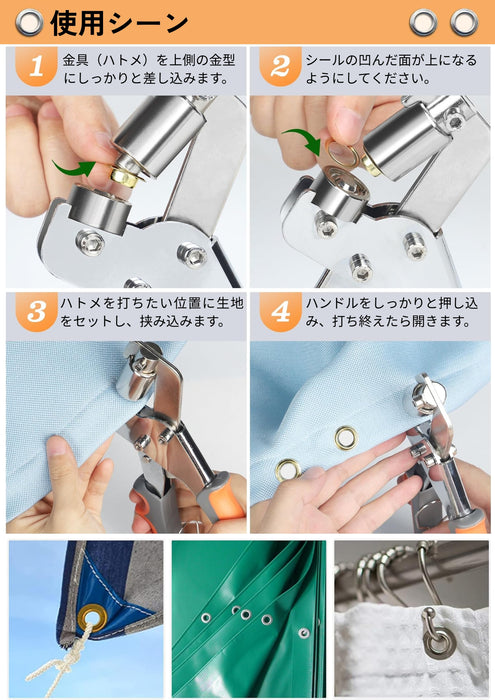 使用シーン

1 金具（ハトメ）を上側の金型にしっかりと差し込みます。

2 シールの凹んだ面が上になるようにしてください。

3 ハトメを打ちたい位置に生地をセットし、挟み込みます。

4 ハンドルをしっかりと押し込み、打ち終えたら開きます。