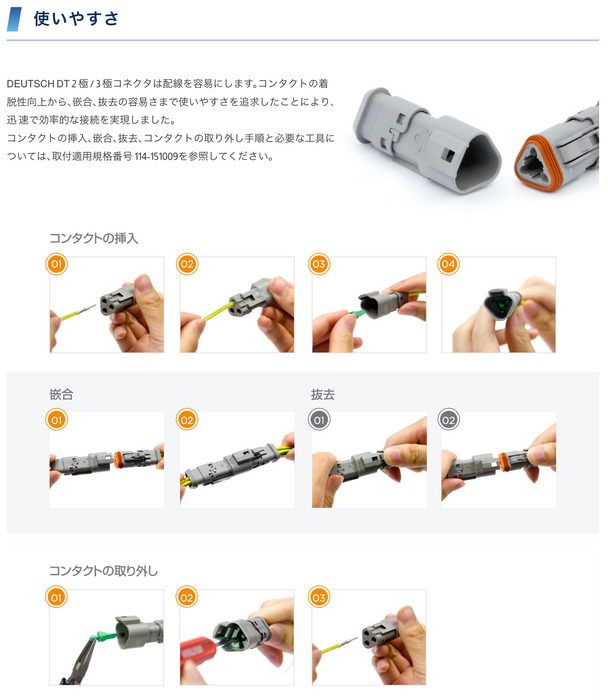 使いやすさ

DEUTSCH DT 2極 / 3極コネクタは配線を容易にします。コンタクトの着脱性向上から、嵌合、抜去の容易さまで使いやすさを追求したことにより、迅速で効率的な接続を実現しました。
コンタクトの挿入、嵌合、抜去、コンタクトの取り外し手順と必要な工具については、取付適用規格番号 114-151009を参照してください。

コンタクトの挿入

01

02

03

04

嵌合

01

02

抜去

01

02

コンタクトの取り外し

01

02

03