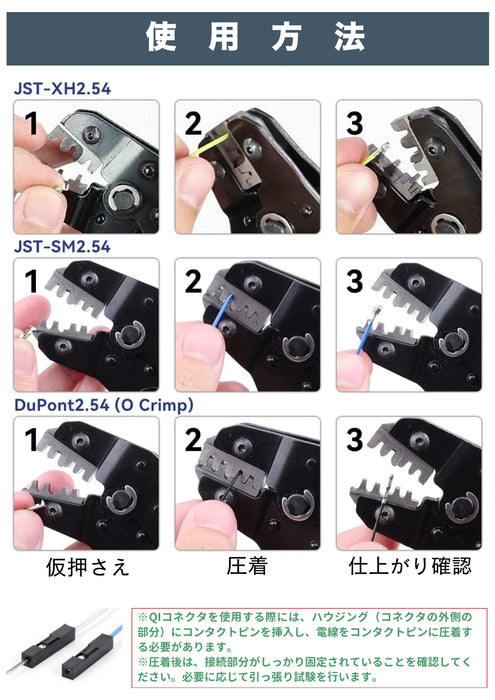 使用方法

JST-XH2.54

1

2

3

JST-SM2.54

1

2

3

DuPont2.54 (O Crimp)

1

2

3

仮押さえ

圧着

仕上がり確認

※QIコネクタを使用する際には、ハウジング（コネクタの外側の部分）にコンタクトピンを挿入し、電線をコンタクトピンに圧着する必要があります。
※圧着後は、接続部分がしっかり固定されていることを確認してください。必要に応じて引っ張り試験を行います。