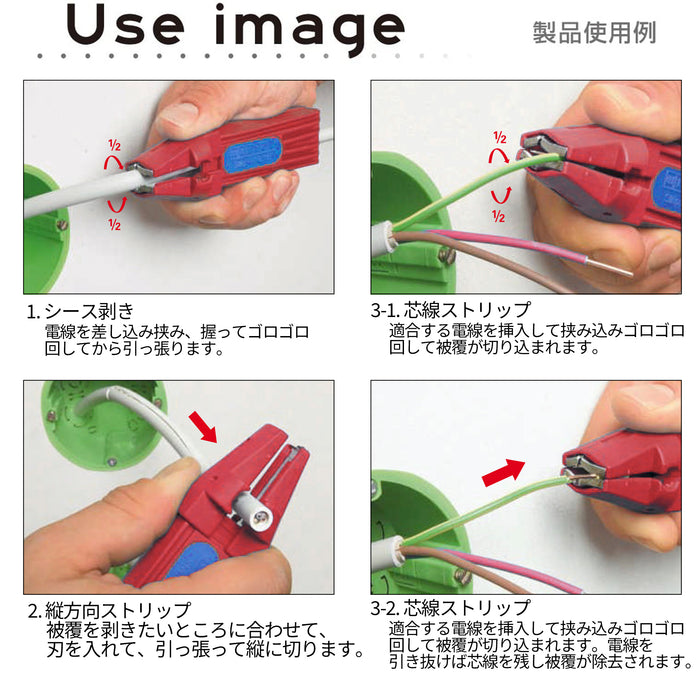 Use image

製品使用例

½

½

1. シース剥き
電線を差し込み挟み、握ってゴロゴロ回してから引っ張ります。

½

½

3-1. 芯線ストリップ
適合する電線を挿入して挟み込みゴロゴロ回して被覆が切り込まれます。

2. 縦方向ストリップ
被覆を剥きたいところに合わせて、刃を入れて、引っ張って縦に切ります。

3-2. 芯線ストリップ
適合する電線を挿入して挟み込みゴロゴロ回して被覆が切り込まれます。電線を引き抜けば芯線を残し被覆が除去されます。