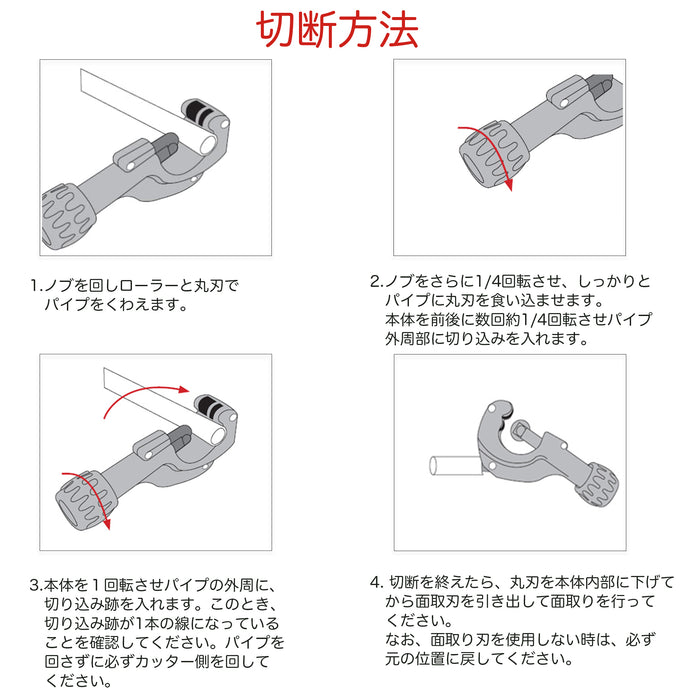 切断方法

1.ノブを回しローラーと丸刃でパイプをくわえます。

2.ノブをさらに1/4回転させ、しっかりとパイプに丸刃を食い込ませます。
本体を前後に数回約1/4回転させパイプ外周部に切り込みを入れます。

3.本体を１回転させパイプの外周に、切り込み跡を入れます。このとき、切り込み跡が1本の線になっていることを確認してください。パイプを回さずに必ずカッター側を回してください。

4. 切断を終えたら、丸刃を本体内部に下げてから面取刃を引き出して面取りを行ってください。
なお、面取り刃を使用しない時は、必ず元の位置に戻してください。