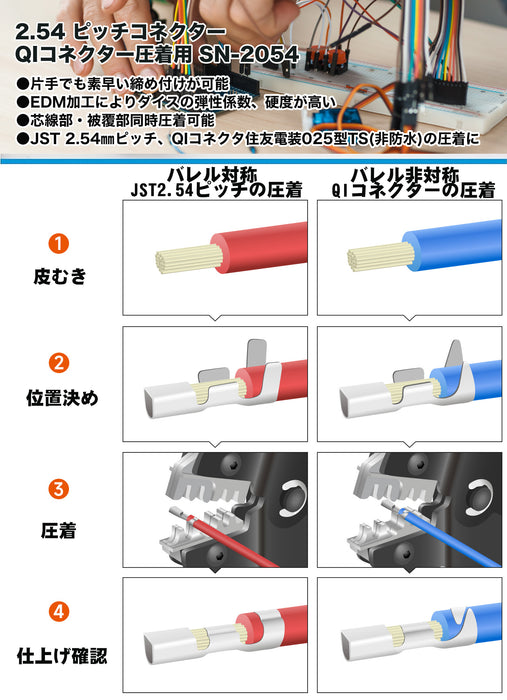 2.54 ピッチコネクター
QIコネクター圧着用 SN-2054

●片手でも素早い締め付けが可能
●EDM加工によりダイスの弾性係数、硬度が高い
●芯線部・被覆部同時圧着可能
●JST 2.54㎜ピッチ、QIコネクタ住友電装025型TS(非防水)の圧着に

バレル対称
JST2.54ピッチの圧着

バレル非対称
QIコネクターの圧着

1
皮むき

2
位置決め

3
圧着

4
仕上げ確認