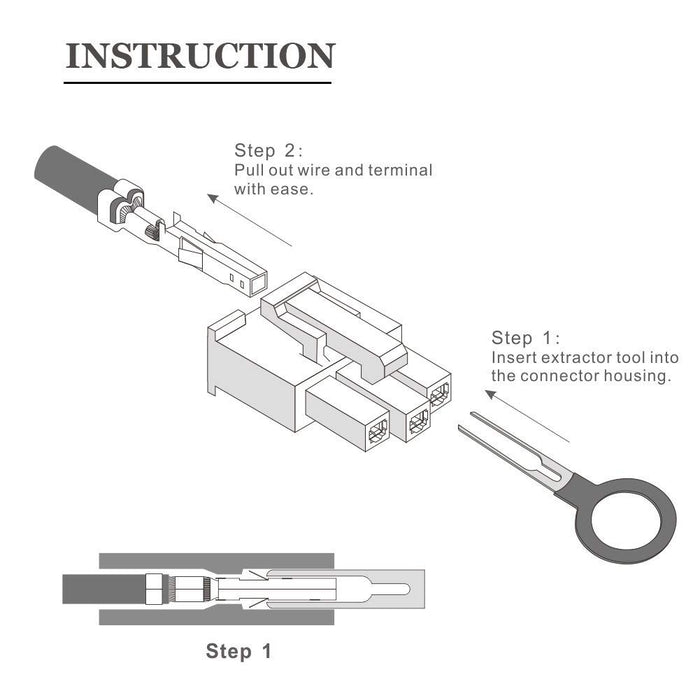 INSTRUCTION

Step 2:
Pull out wire and terminal with ease.

Step 1:
Insert extractor tool into the connector housing.

Step 1