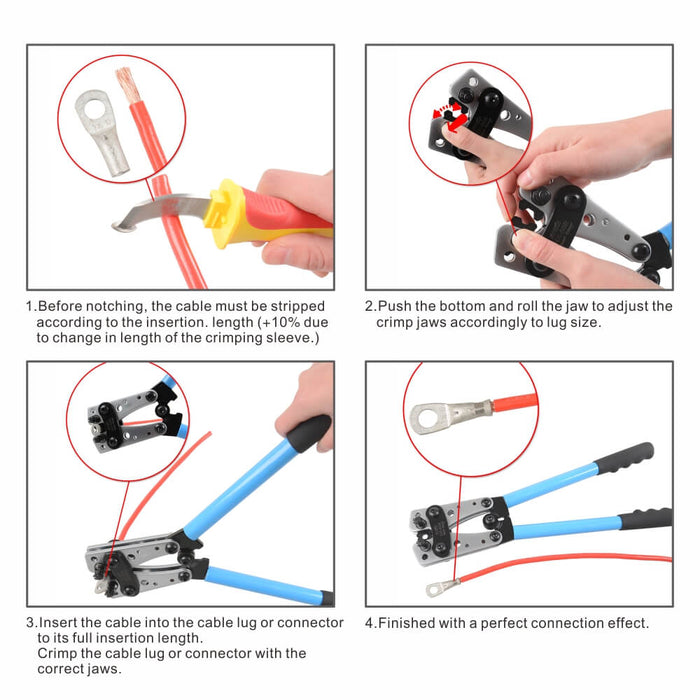 1.Before notching, the cable must be stripped according to the insertion. length (+10% due to change in length of the crimping sleeve.)

2.Push the bottom and roll the jaw to adjust the crimp jaws accordingly to lug size.

3.Insert the cable into the cable lug or connector to its full insertion length.
Crimp the cable lug or connector with the correct jaws.

4.Finished with a perfect connection effect.