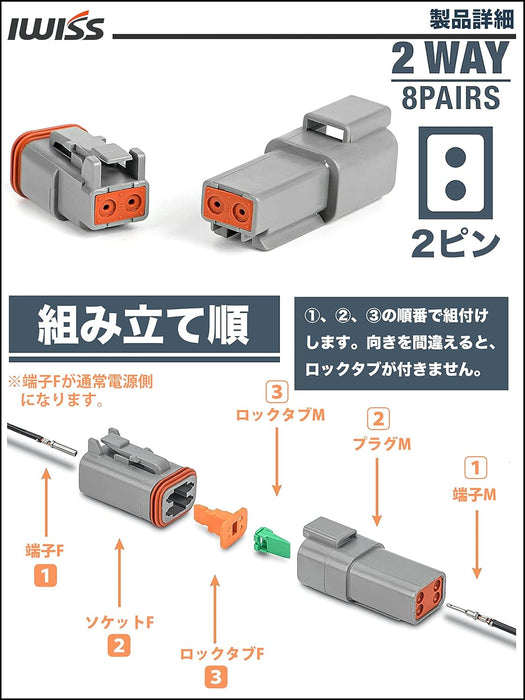 IWISS

製品詳細

2 WAY

8PAIRS

2ピン

組み立て順

①、②、③の順番で組付けします。向きを間違えると、ロックタブが付きません。

※端子Fが通常電源側になります。

3
ロックタブM

2
プラグM

1
端子M

端子F
1

ソケットF
2

ロックタブF
3