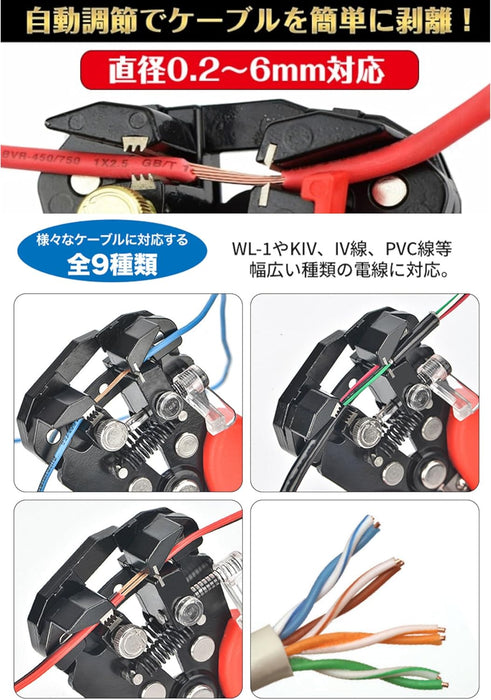 自動調節でケーブルを簡単に剥離！

直径0.2～6mm対応

BVR-450/750 1X2.5 GB/T

様々なケーブルに対応する
全9種類

WL-1やKIV、IV線、PVC線等
幅広い種類の電線に対応。