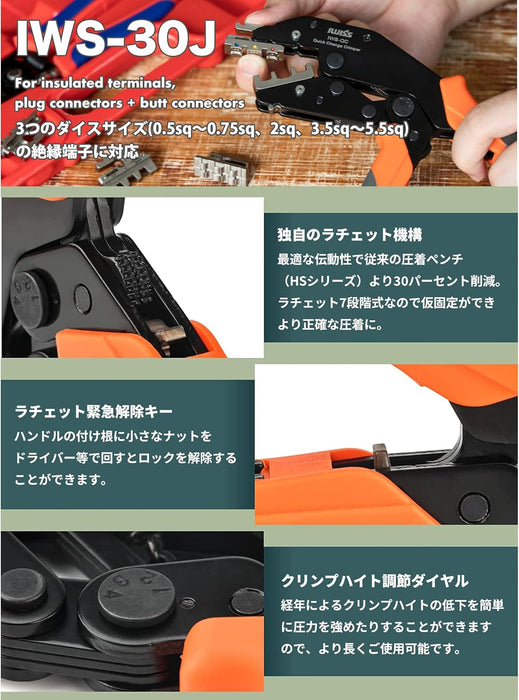 IWS-30J

For insulated terminals, plug connectors + butt connectors
3つのダイスサイズ(0.5sq～0.75sq、2sq、3.5sq～5.5sq)の絶縁端子に対応

IWISS
IWS-QC
Quick Change Crimper

独自のラチェット機構
最適な伝動性で従来の圧着ペンチ（HSシリーズ）より30パーセント削減。ラチェット7段階式なので仮固定ができより正確な圧着に。

ラチェット緊急解除キー
ハンドルの付け根に小さなナットをドライバー等で回すとロックを解除することができます。

クリンプハイト調節ダイヤル
経年によるクリンプハイトの低下を簡単に圧力を強めたりすることができますので、より長くご使用可能です。