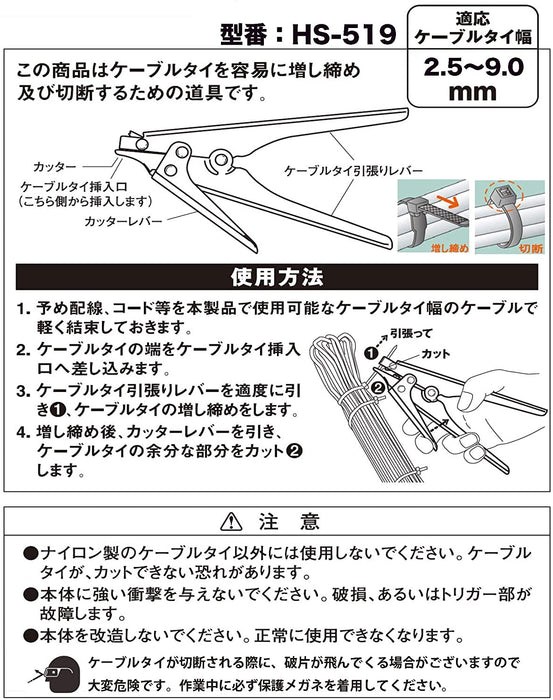 型番：HS-519

適応
ケーブルタイ幅
2.5〜9.0
mm

この商品はケーブルタイを容易に増し締め及び切断するための道具です。

カッター
ケーブルタイ挿入口
（こちら側から挿入します）
カッターレバー
ケーブルタイ引張りレバー
増し締め
切断

使用方法

1. 予め配線、コード等を本製品で使用可能なケーブルタイ幅のケーブルで軽く結束しておきます。
2. ケーブルタイの端をケーブルタイ挿入口へ差し込みます。
3. ケーブルタイ引張りレバーを適度に引き❶、ケーブルタイの増し締めをします。
4. 増し締め後、カッターレバーを引き、ケーブルタイの余分な部分をカット❷します。

❶ 引張って
カット
❷

⚠ 注　意

●ナイロン製のケーブルタイ以外には使用しないでください。ケーブルタイが、カットできない恐れがあります。
●本体に強い衝撃を与えないでください。破損、あるいはトリガー部が故障します。
●本体を改造しないでください。正常に使用できなくなります。

ケーブルタイが切断される際に、破片が飛んでくる場合がございますので大変危険です。作業中に必ず保護メガネを着用してください。