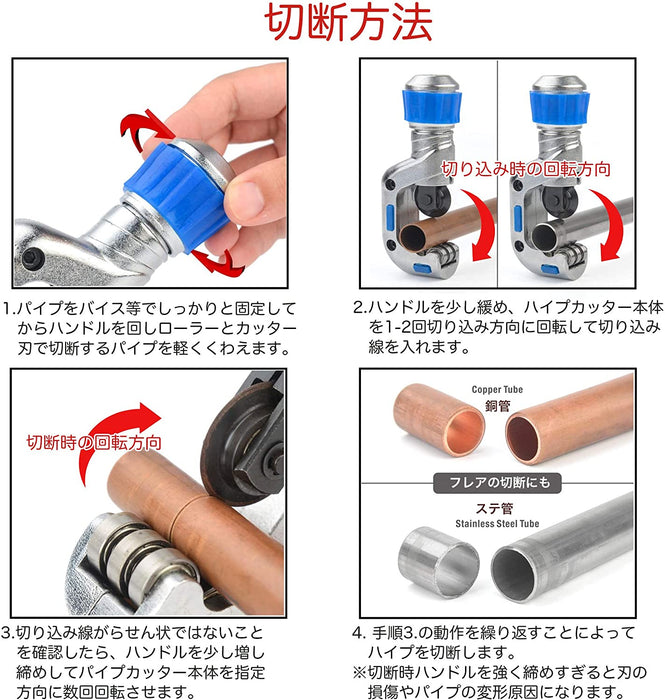 切断方法

1.パイプをバイス等でしっかりと固定してからハンドルを回しローラーとカッター刃で切断するパイプを軽くくわえます。

切り込み時の回転方向

2.ハンドルを少し緩め、ハイプカッター本体を1-2回切り込み方向に回転して切り込み線を入れます。

切断時の回転方向

3.切り込み線がらせん状ではないことを確認したら、ハンドルを少し増し締めしてパイプカッター本体を指定方向に数回回転させます。

Copper Tube
銅管

フレアの切断にも

ステ管
Stainless Steel Tube

4. 手順3.の動作を繰り返すことによってハイプを切断します。
※切断時ハンドルを強く締めすぎると刃の損傷やパイプの変形原因になります。