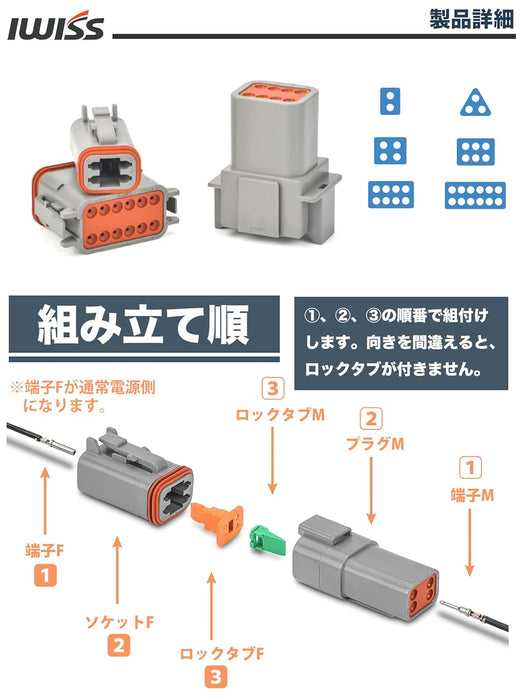 IWISS

製品詳細

組み立て順

①、②、③の順番で組付けします。向きを間違えると、ロックタブが付きません。

※端子Fが通常電源側になります。

3
ロックタブM

2
プラグM

1
端子M

端子F
1

ソケットF
2

ロックタブF
3