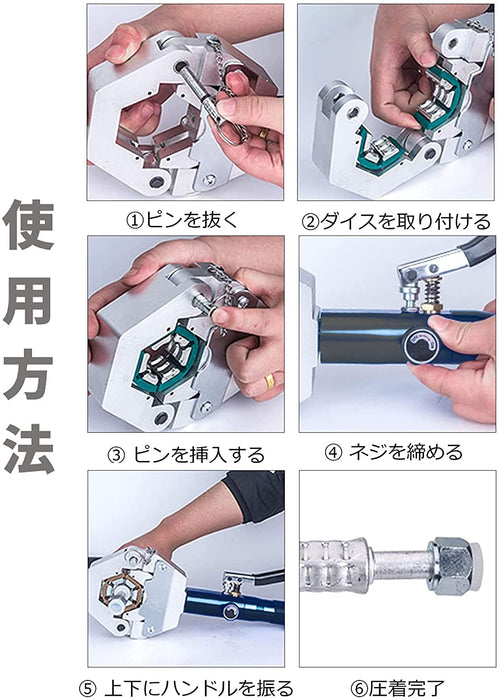 使用方法

①ピンを抜く

②ダイスを取り付ける

③ ピンを挿入する

④ ネジを締める

⑤ 上下にハンドルを振る

⑥圧着完了