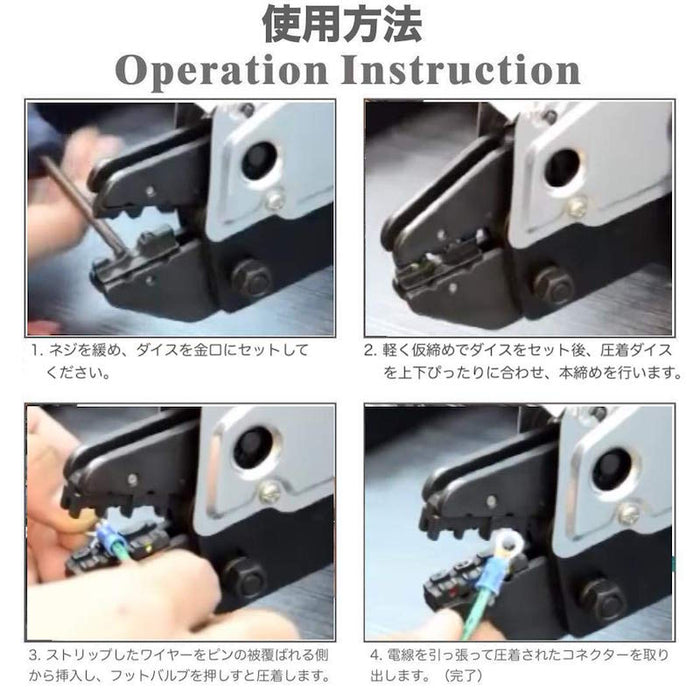 使用方法
Operation Instruction

1. ネジを緩め、ダイスを金口にセットしてください。

2. 軽く仮締めでダイスをセット後、圧着ダイスを上下ぴったりに合わせ、本締めを行います。

3. ストリップしたワイヤーをピンの被覆ばれる側から挿入し、フットバルブを押しすと圧着します。

4. 電線を引っ張って圧着されたコネクターを取り出します。（完了）