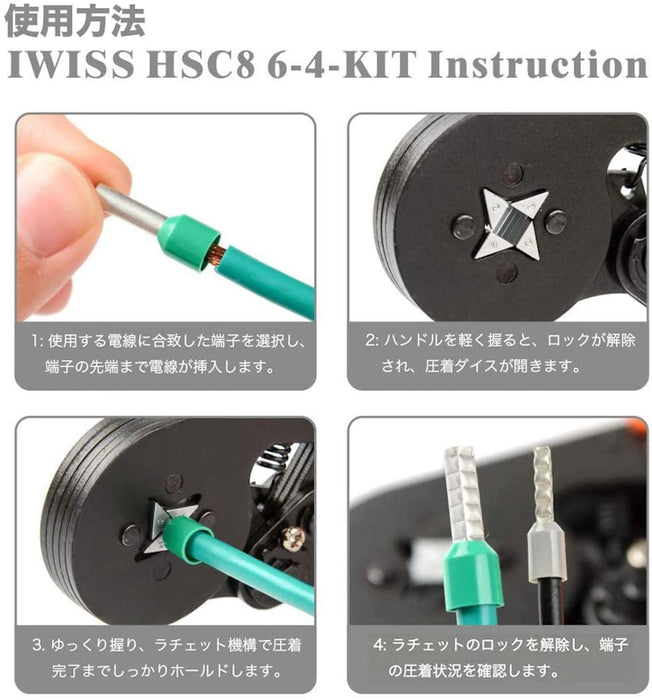 使用方法
IWISS HSC8 6-4-KIT Instruction

1: 使用する電線に合致した端子を選択し、端子の先端まで電線が挿入します。

2: ハンドルを軽く握ると、ロックが解除され、圧着ダイスが開きます。

3. ゆっくり握り、ラチェット機構で圧着完了までしっかりホールドします。

4: ラチェットのロックを解除し、端子の圧着状況を確認します。