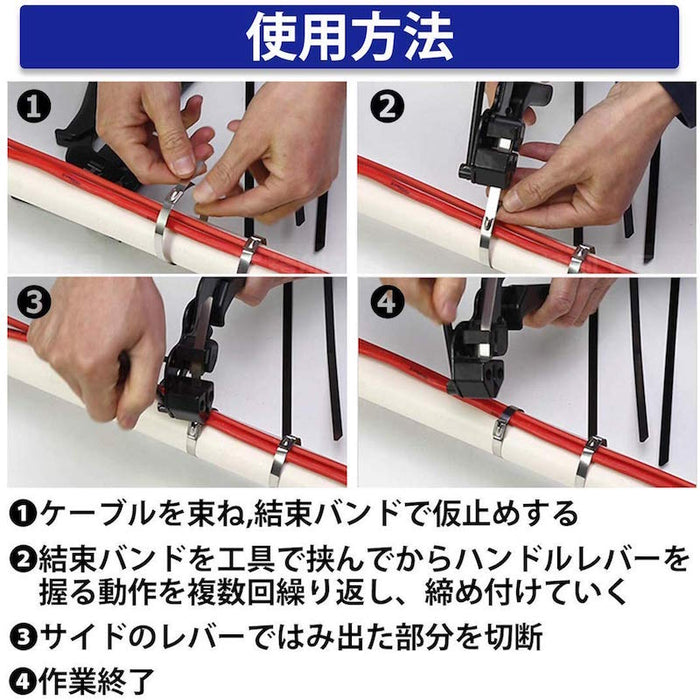 使用方法

❶

❷

❸

❹

❶ケーブルを束ね,結束バンドで仮止めする

❷結束バンドを工具で挟んでからハンドルレバーを握る動作を複数回繰り返し、締め付けていく

❸サイドのレバーではみ出た部分を切断

❹作業終了