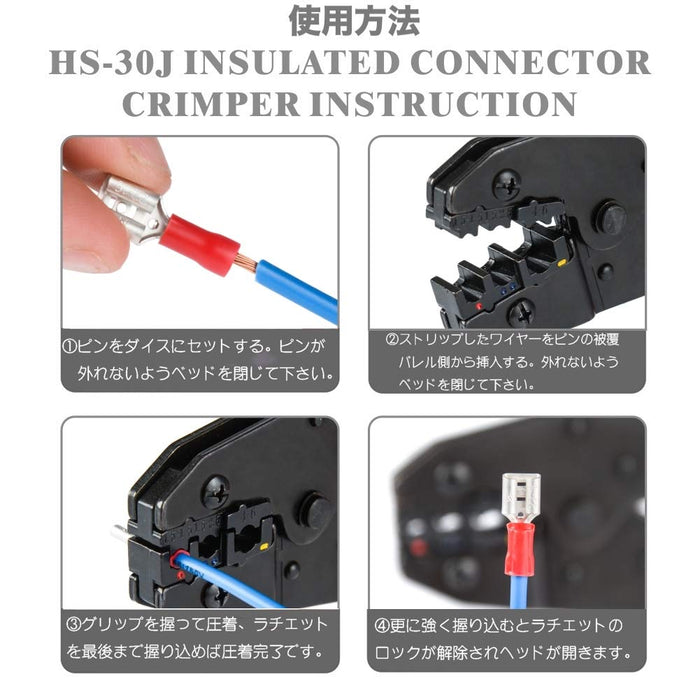 使用方法
HS-30J INSULATED CONNECTOR CRIMPER INSTRUCTION

①ピンをダイスにセットする。ピンが外れないようベッドを閉じて下さい。

②ストリップしたワイヤーをピンの被覆バレル側から挿入する。外れないようベッドを閉じて下さい。

③グリップを握って圧着、ラチエットを最後まで握り込めば圧着完了です。

④更に強く握り込むとラチエットのロックが解除されヘッドが開きます。