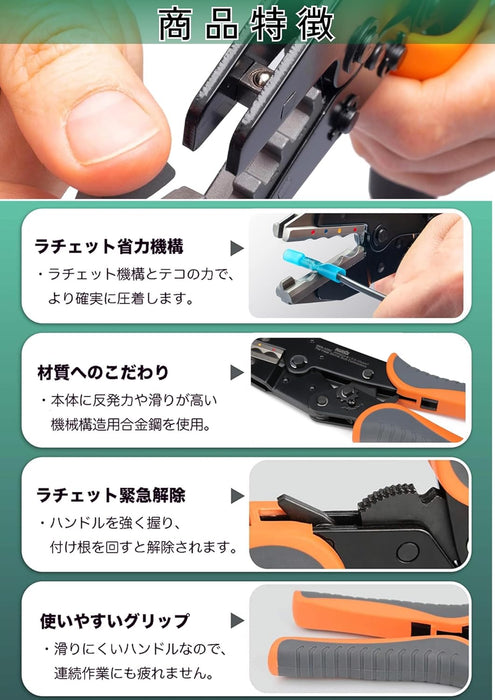 商品特徴

ラチェット省力機構

・ラチェット機構とテコの力で、より確実に圧着します。

材質へのこだわり

・本体に反発力や滑りが高い機械構造用合金鋼を使用。

ラチェット緊急解除

・ハンドルを強く握り、付け根を回すと解除されます。

使いやすいグリップ

・滑りにくいハンドルなので、連続作業にも疲れません。