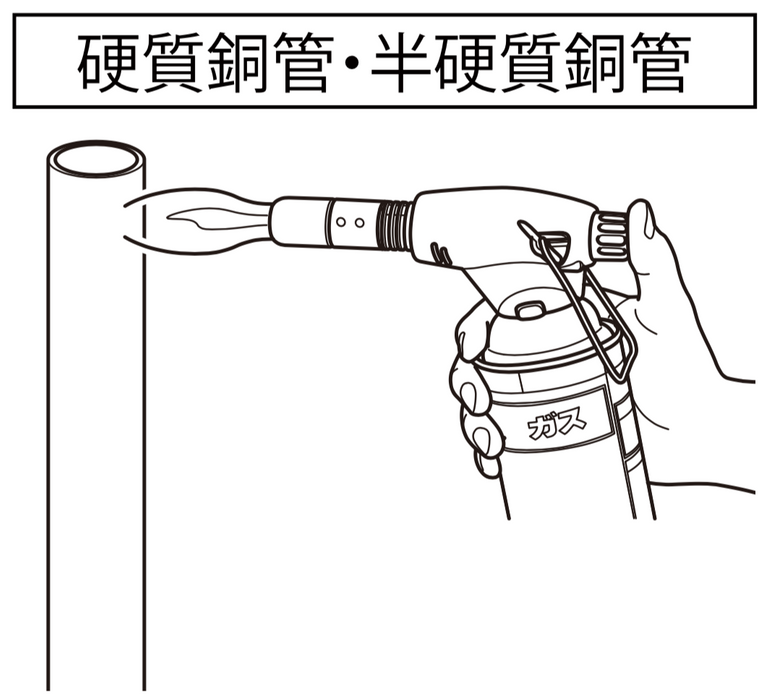 硬質銅管・半硬質銅管

ガス