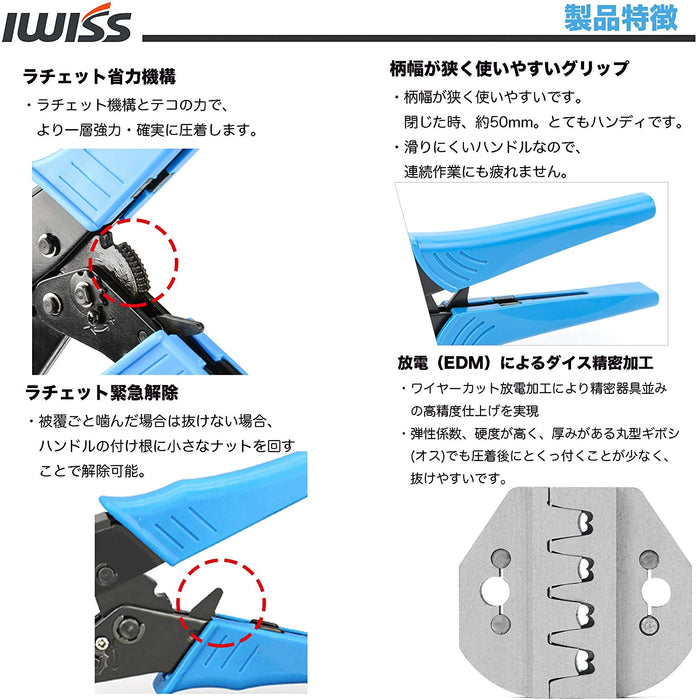 IWISS

製品特徴

ラチェット省力機構

・ラチェット機構とテコの力で、より一層強力・確実に圧着します。

ラチェット緊急解除

・被覆ごと噛んだ場合は抜けない場合、ハンドルの付け根に小さなナットを回すことで解除可能。

柄幅が狭く使いやすいグリップ

・柄幅が狭く使いやすいです。閉じた時、約50mm。とてもハンディです。

・滑りにくいハンドルなので、連続作業にも疲れません。

放電（EDM）によるダイス精密加工

・ワイヤーカット放電加工により精密器具並みの高精度仕上げを実現

・弾性係数、硬度が高く、厚みがある丸型ギボシ(オス)でも圧着後にとくっ付くことが少なく、抜けやすいです。